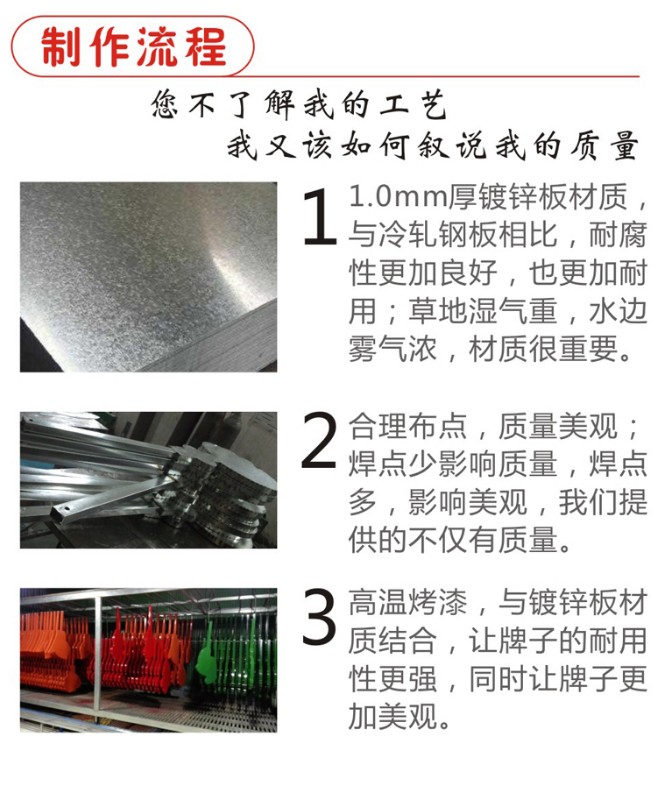 制作流程

您不了解我的工艺
我又该如何叙说我的质量

1 1.0mm厚镀锌板材质，与冷轧钢板相比，耐腐性更加良好，也更加耐用；草地湿气重，水边雾气浓，材质很重要。

2 合理布点，质量美观；焊点少影响质量，焊点多，影响美观，我们提供的不仅有质量。

3 高温烤漆，与镀锌板材质结合，让牌子的耐用性更强，同时让牌子更加美观。