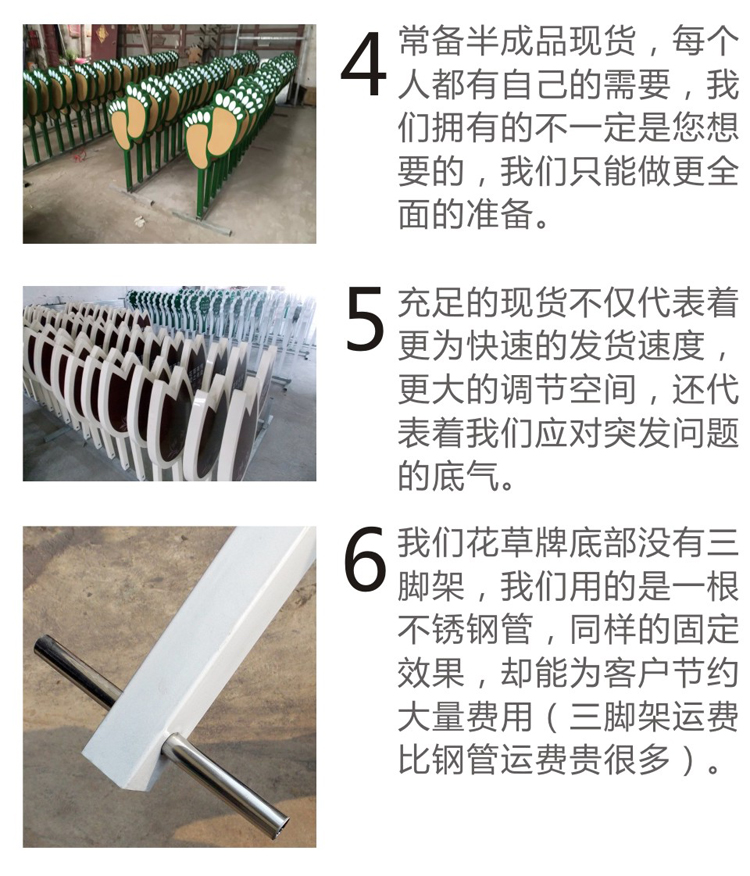 4 常备半成品现货，每个人都有自己的需要，我们拥有的不一定是您想要的，我们只能做更全面的准备。

5 充足的现货不仅代表着更为快速的发货速度，更大的调节空间，还代表着我们应对突发问题的底气。

6 我们花草牌底部没有三脚架，我们用的是一根不锈钢管，同样的固定效果，却能为客户节约大量费用（三脚架运费比钢管运费贵很多）。